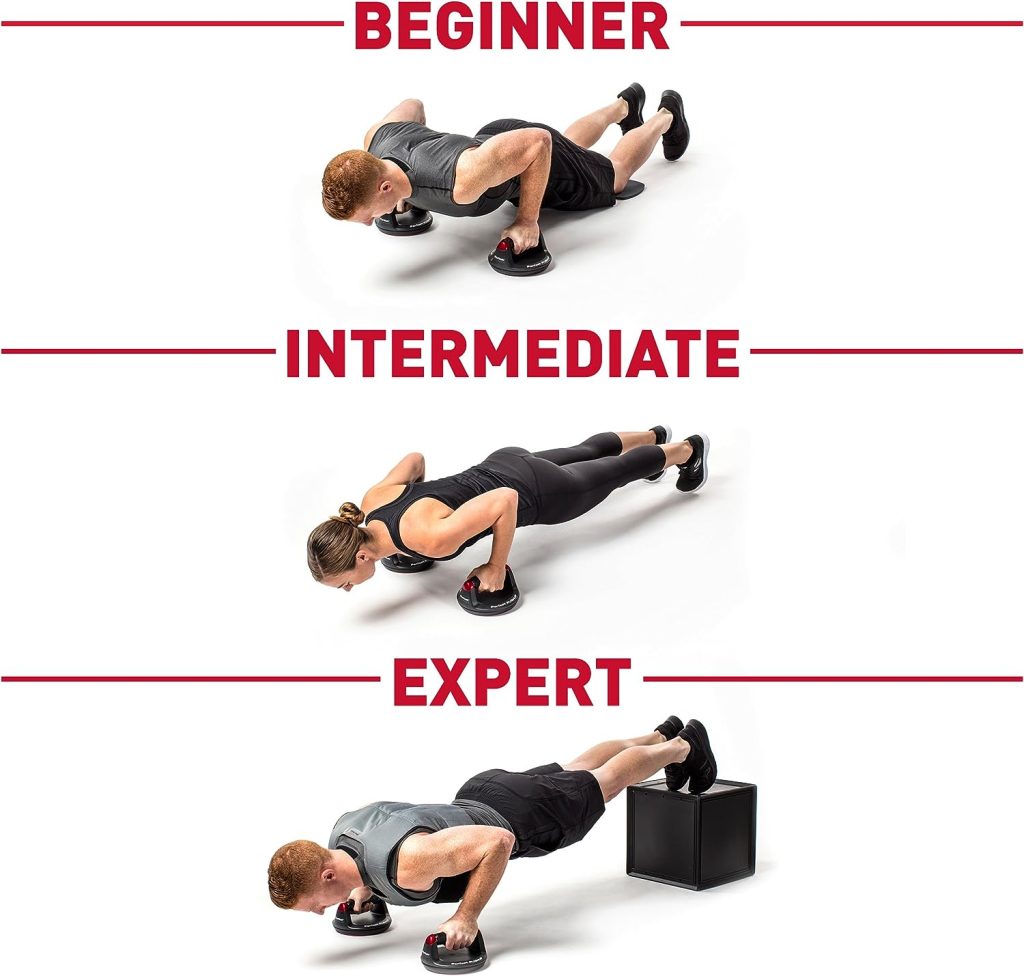 BEGINNER

INTERMEDIATE

EXPERT